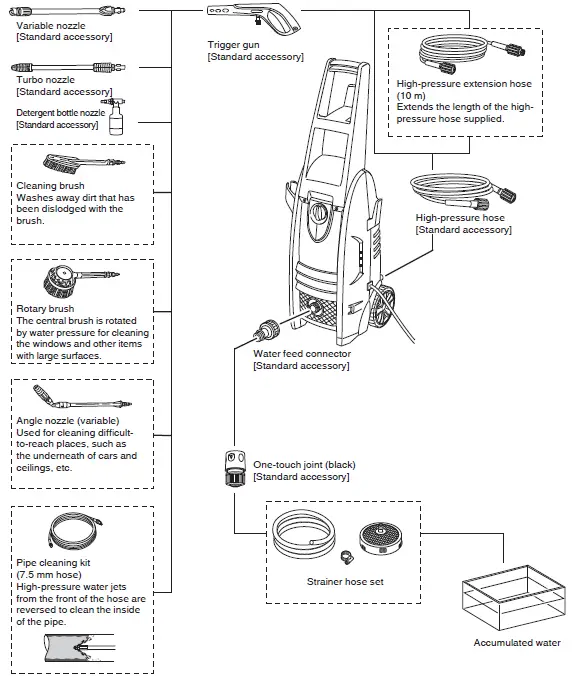 Variable nozzle
[Standard accessory]

Turbo nozzle
[Standard accessory]

Detergent bottle nozzle
[Standard accessory]

Cleaning brush
Washes away dirt that has been dislodged with the brush.

Rotary brush
The central brush is rotated by water pressure for cleaning the windows and other items with large surfaces.

Angle nozzle (variable)
Used for cleaning difficult-to-reach places, such as the underneath of cars and ceilings, etc.

Pipe cleaning kit
(7.5 mm hose)
High-pressure water jets from the front of the hose are reversed to clean the inside of the pipe.

Trigger gun
[Standard accessory]

High-pressure extension hose (10 m)
Extends the length of the high-pressure hose supplied.

High-pressure hose
[Standard accessory]

Water feed connector
[Standard accessory]

One-touch joint (black)
[Standard accessory]

Strainer hose set

Accumulated water