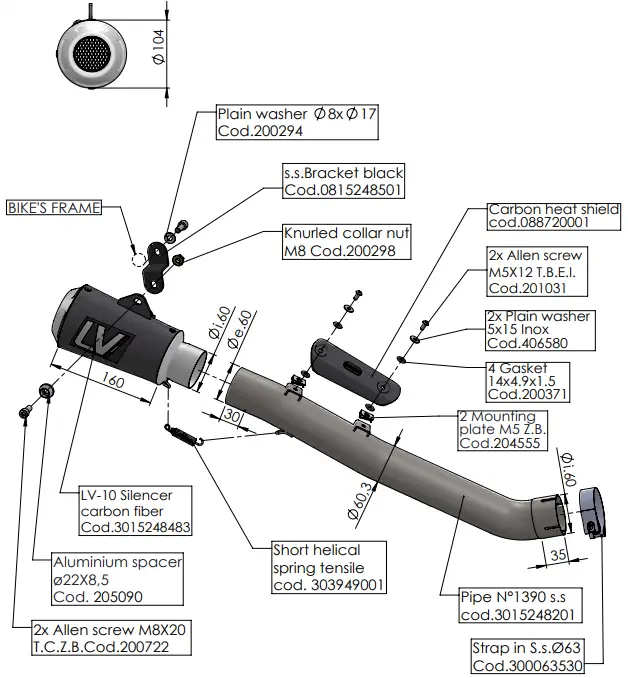 Ø104

Plain washer Ø8xØ17
Cod.200294

s.s.Bracket black
Cod.0815248501

BIKE'S FRAME

Knurled collar nut
M8 Cod.200298

Carbon heat shield
cod.088720001

2x Allen screw
M5X12 T.B.E.I.
Cod.201031

2x Plain washer
5x15 Inox
Cod.406580

4 Gasket
14x4.9x1.5
Cod.200371

2 Mounting
plate M5 Z.B.
Cod.204555

LV

Øi.60
Øe.60

160

30

Ø60.3

Øi.60

35

LV-10 Silencer
carbon fiber
Cod.3015248483

Aluminium spacer
ø22X8,5
Cod. 205090

2x Allen screw M8X20
T.C.Z.B.Cod.200722

Short helical
spring tensile
cod. 303949001

Pipe N°1390 s.s
cod.3015248201

Strap in S.s.Ø63
Cod.300063530