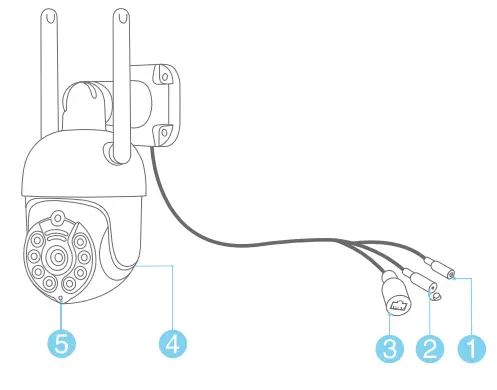 5
4
3
2
1