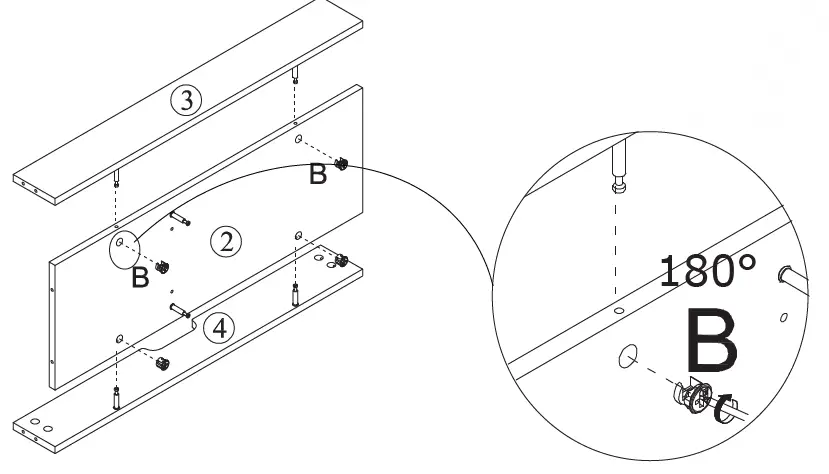 3
B
2
B
4
180°
B