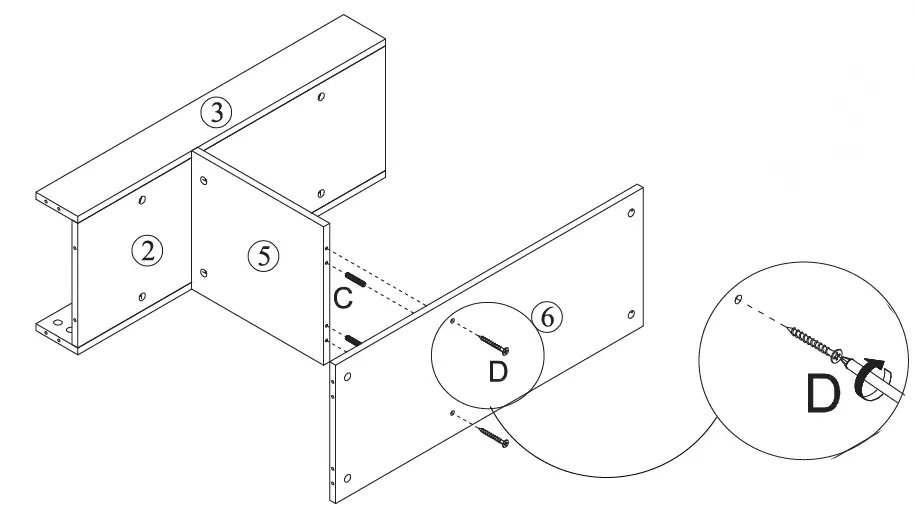 3
2
5
C
6
D
D