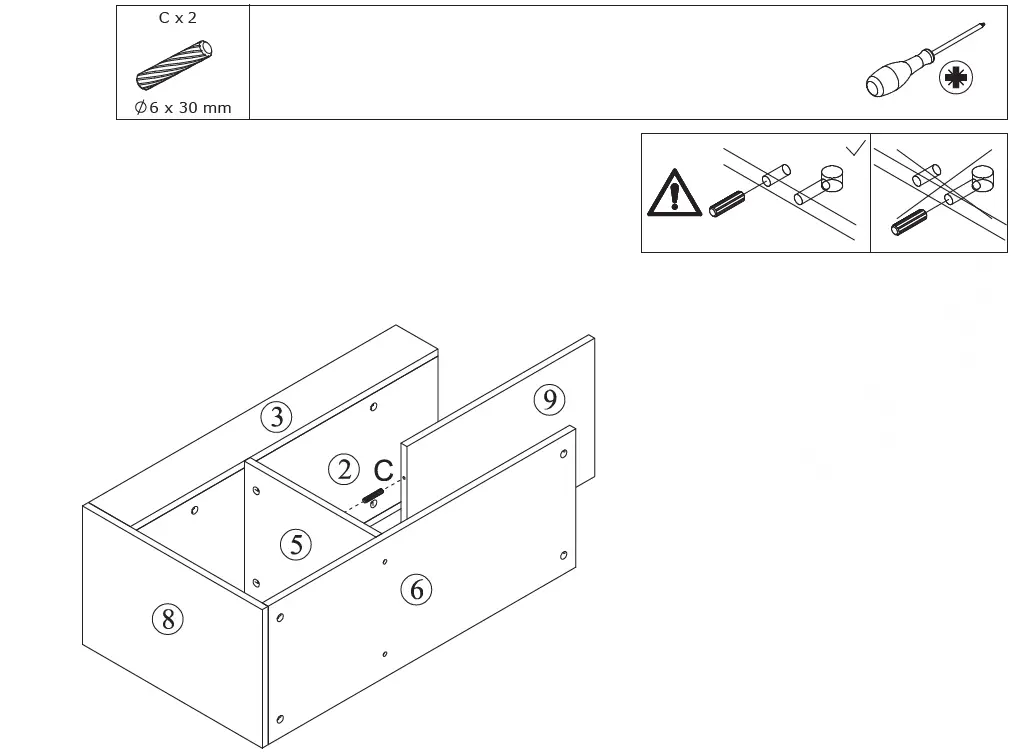 C x 2
$\varnothing$6 x 30 mm

3
9
2
C
5
6
8