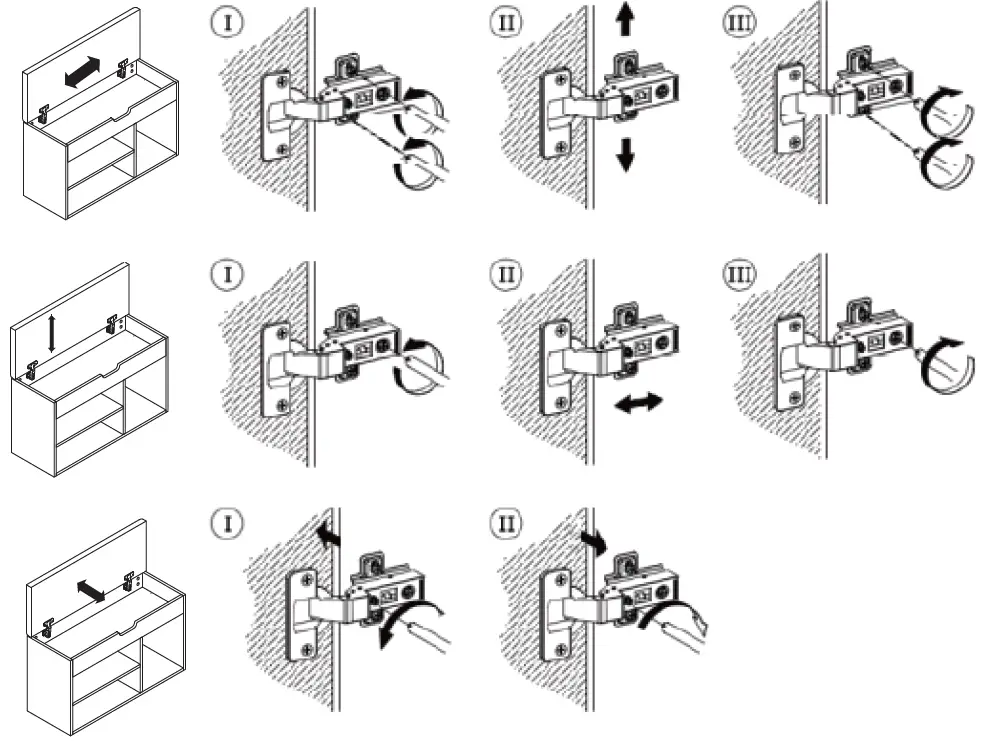 I
II
III
I
II
III
I
II