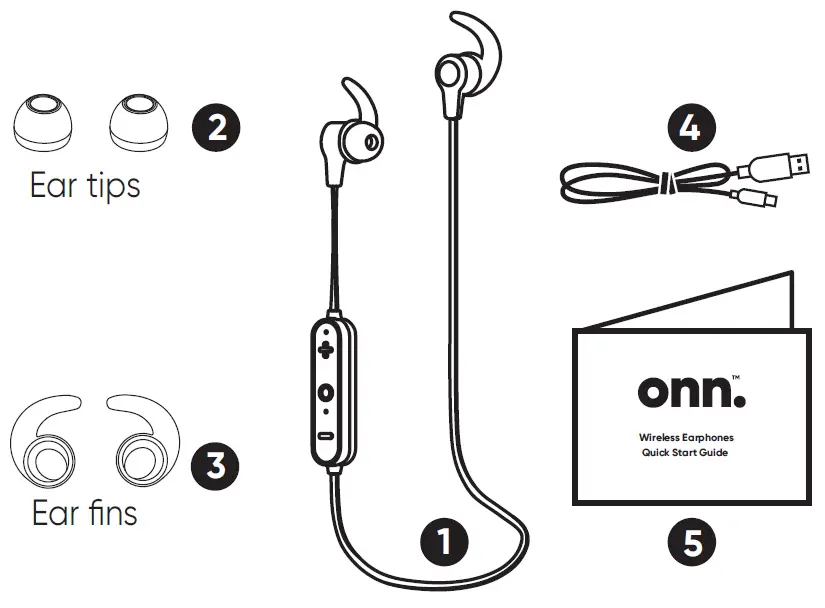 2
Ear tips

3
Ear fins

1

4

onn.™
Wireless Earphones
Quick Start Guide

5