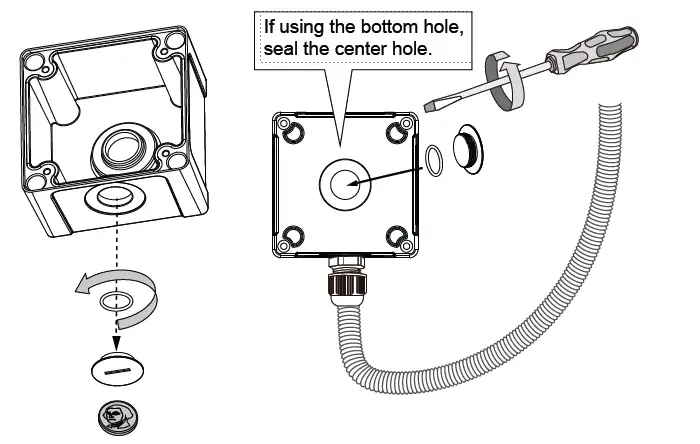 If using the bottom hole, seal the center hole.