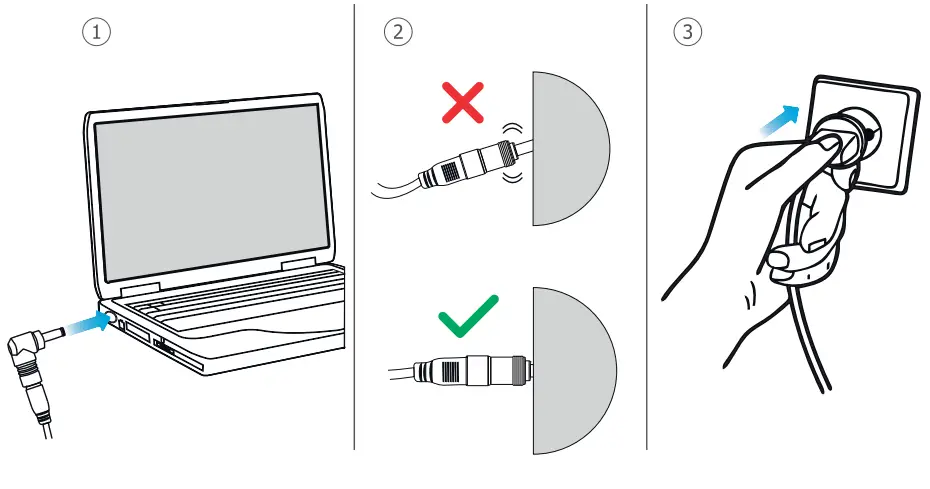 ①
②
③