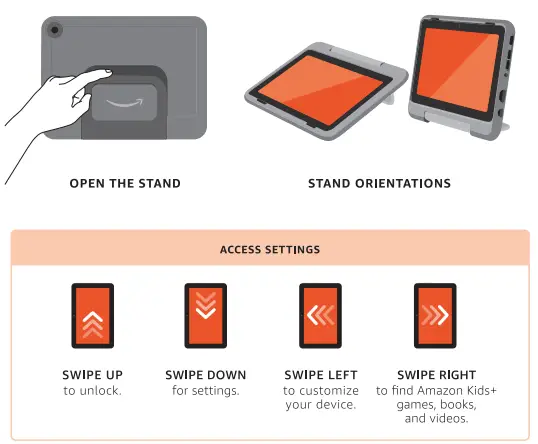 OPEN THE STAND

STAND ORIENTATIONS

ACCESS SETTINGS

SWIPE UP
to unlock.

SWIPE DOWN
for settings.

SWIPE LEFT
to customize your device.

SWIPE RIGHT
to find Amazon Kids+ games, books, and videos.