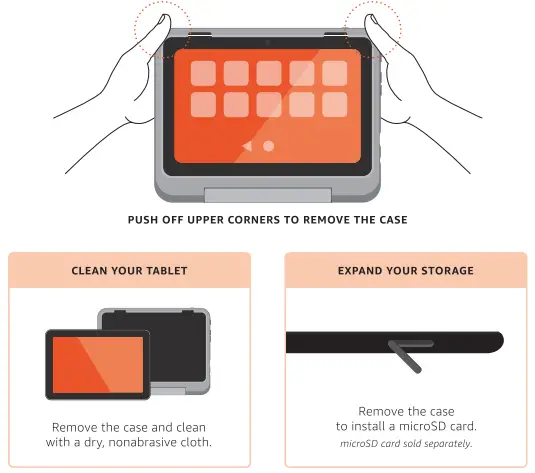 PUSH OFF UPPER CORNERS TO REMOVE THE CASE

CLEAN YOUR TABLET

Remove the case and clean with a dry, nonabrasive cloth.

EXPAND YOUR STORAGE

Remove the case to install a microSD card.

microSD card sold separately.