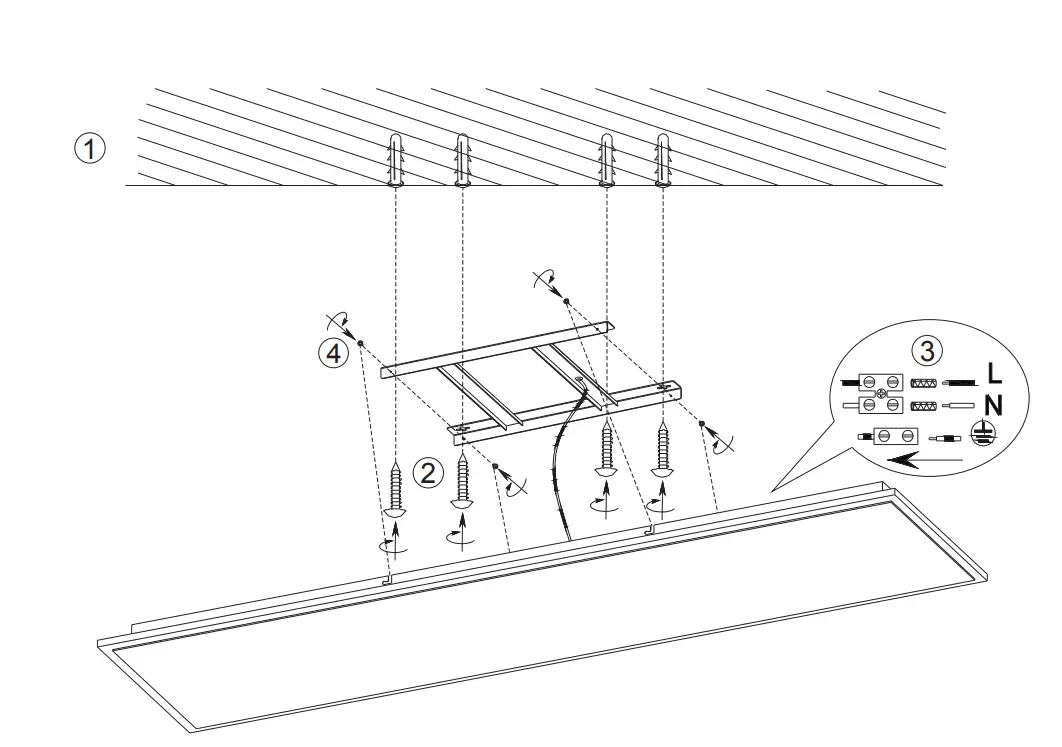 ①

④

②

③

L

N