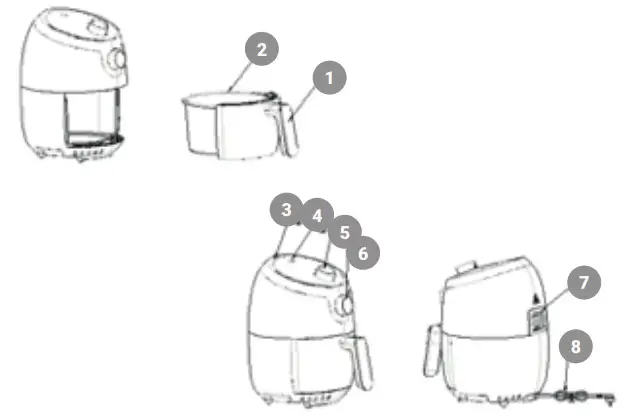 2
1
3
4
5
6
7
8