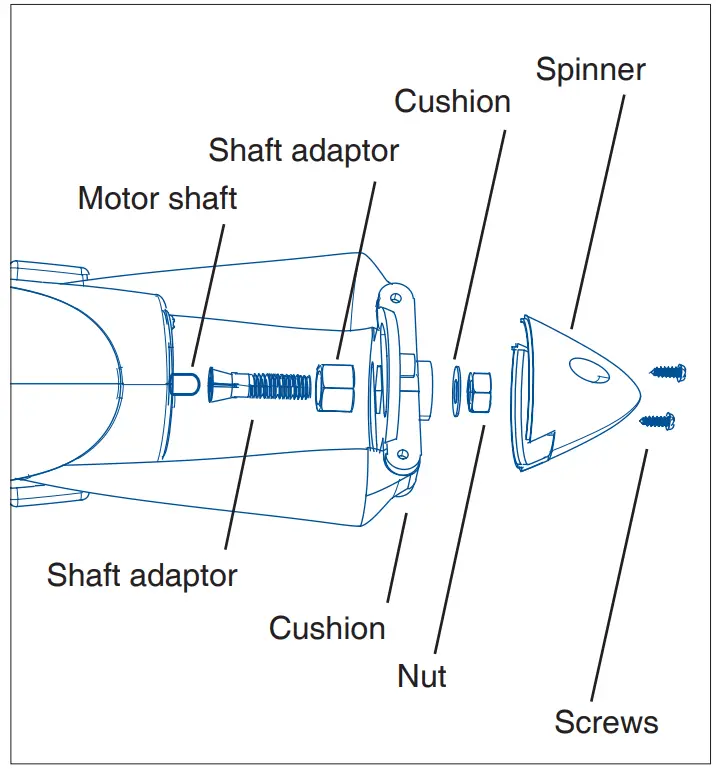 Spinner
Cushion
Shaft adaptor
Motor shaft
Shaft adaptor
Cushion
Nut
Screws