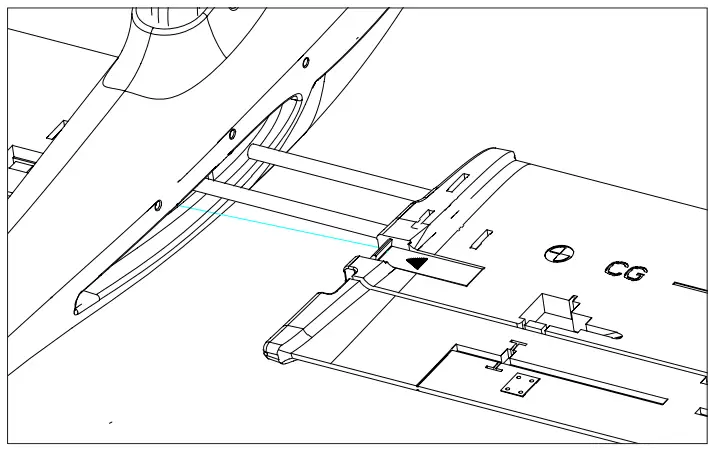 CG