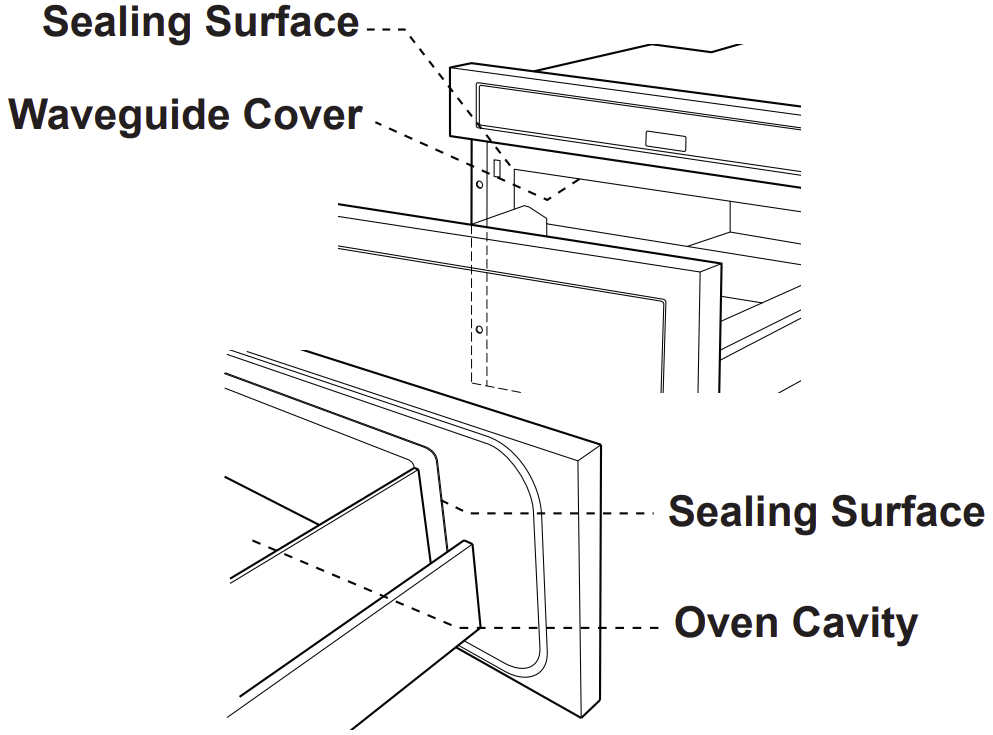 Sealing Surface
Waveguide Cover
Sealing Surface
Oven Cavity