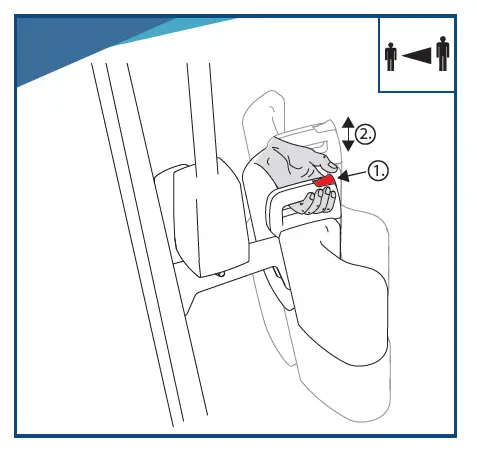 2.
1.