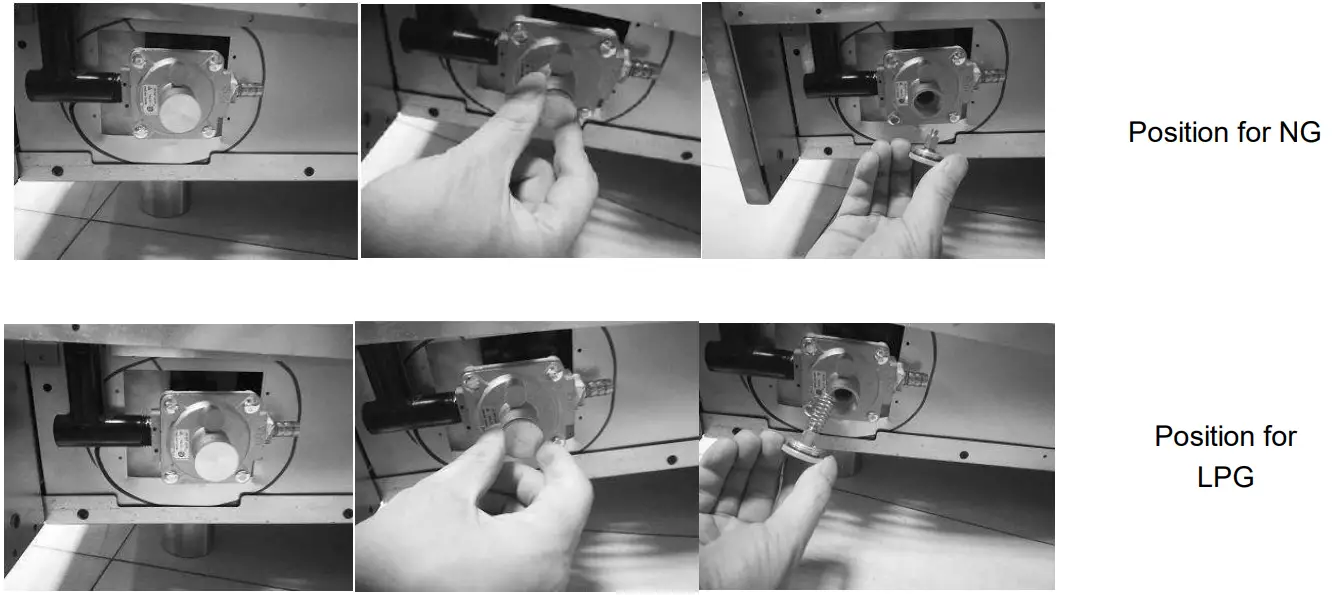 Position for NG

Position for LPG