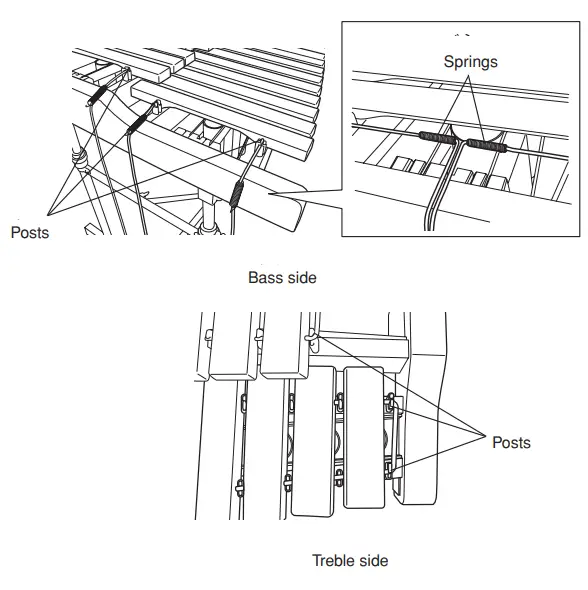 Springs

Posts

Bass side

Posts

Treble side