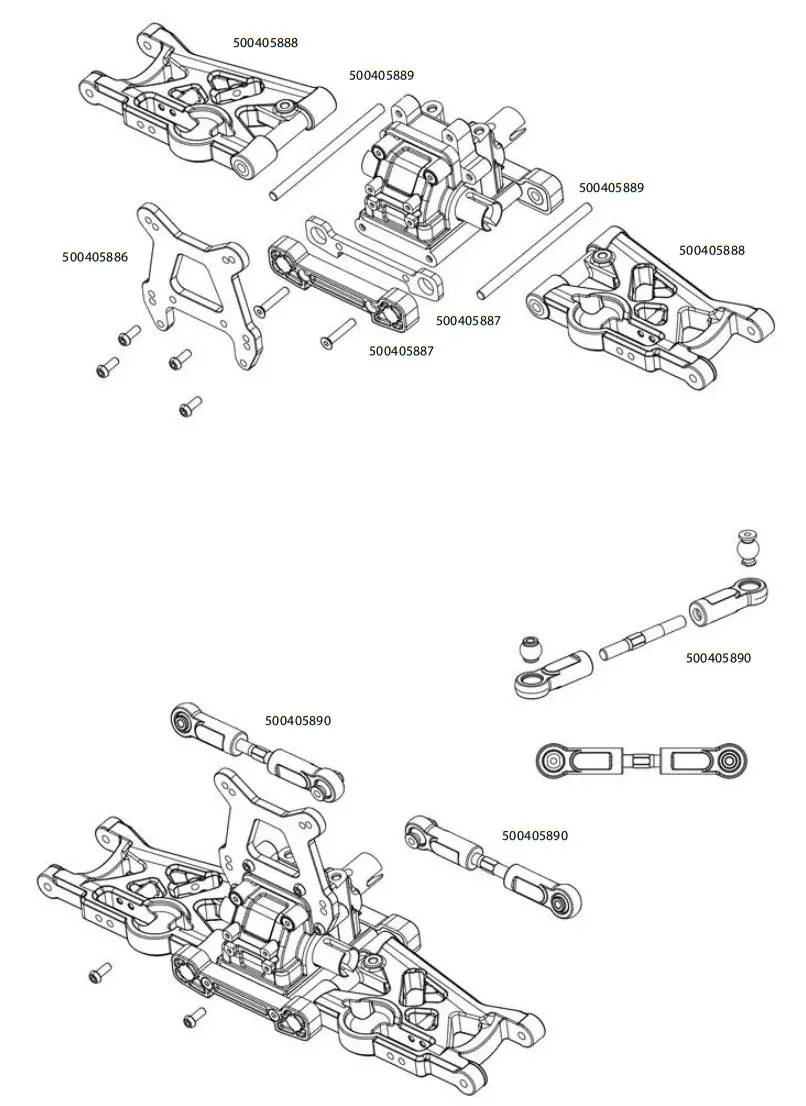 500405888

500405889

500405889

500405888

500405886

500405887

500405887

500405890

500405890

500405890