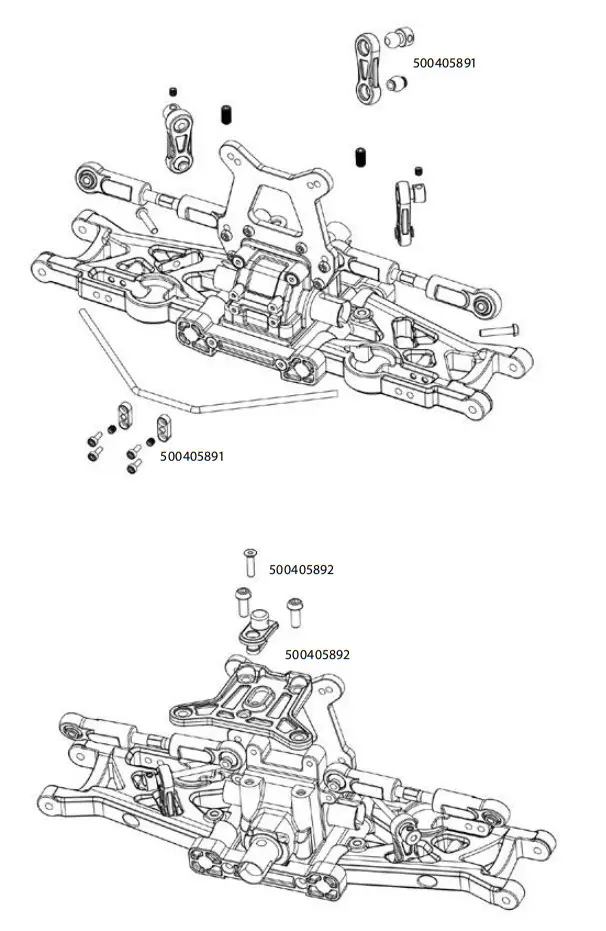 500405891

500405891

500405892

500405892