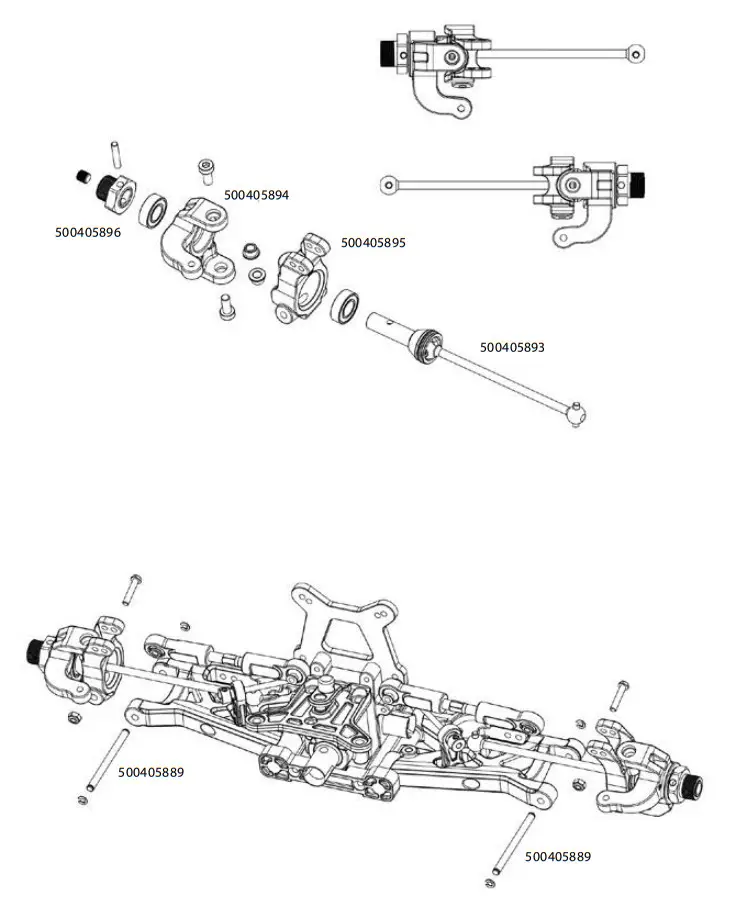 500405894

500405896

500405895

500405893

500405889

500405889