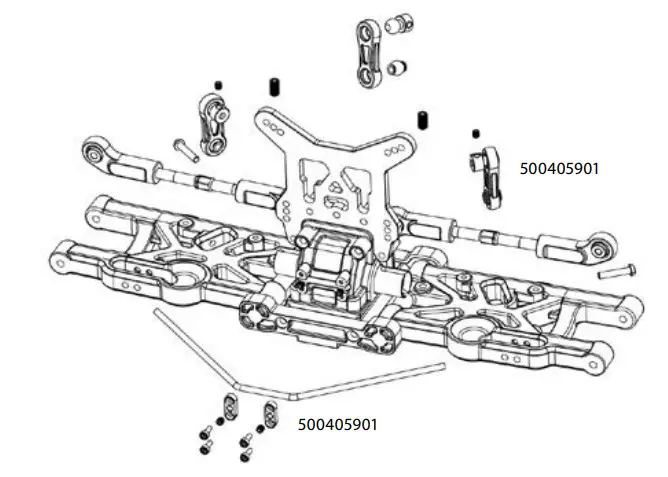 500405901

500405901