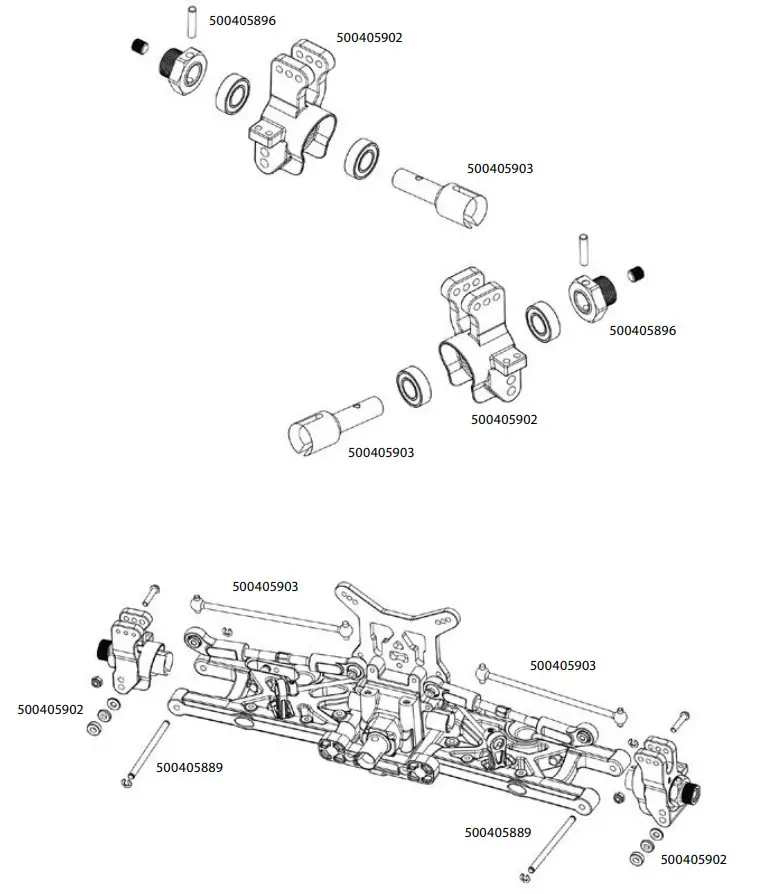 500405896
500405902
500405903
500405896
500405902
500405903

500405903
500405903
500405902
500405889
500405889
500405902