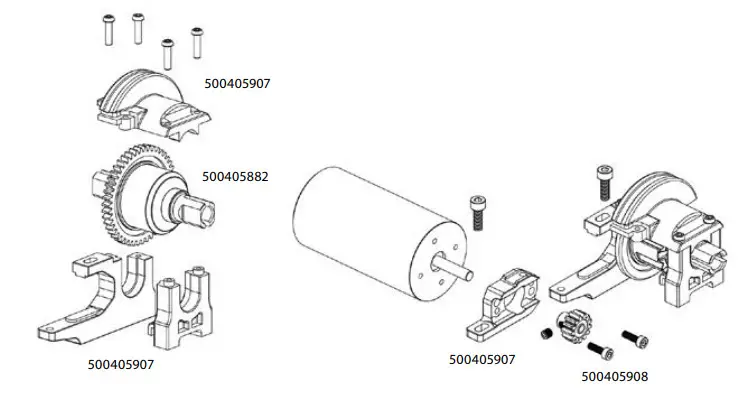 500405907

500405882

500405907

500405907

500405908