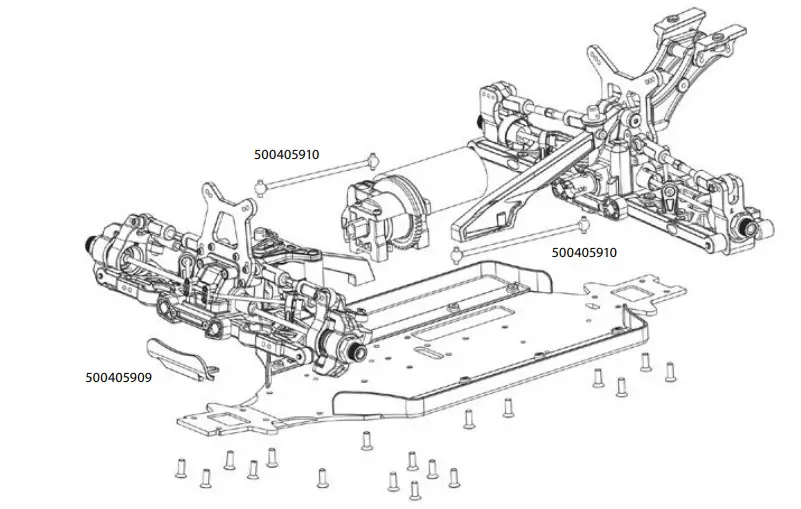 500405910

500405910

500405909