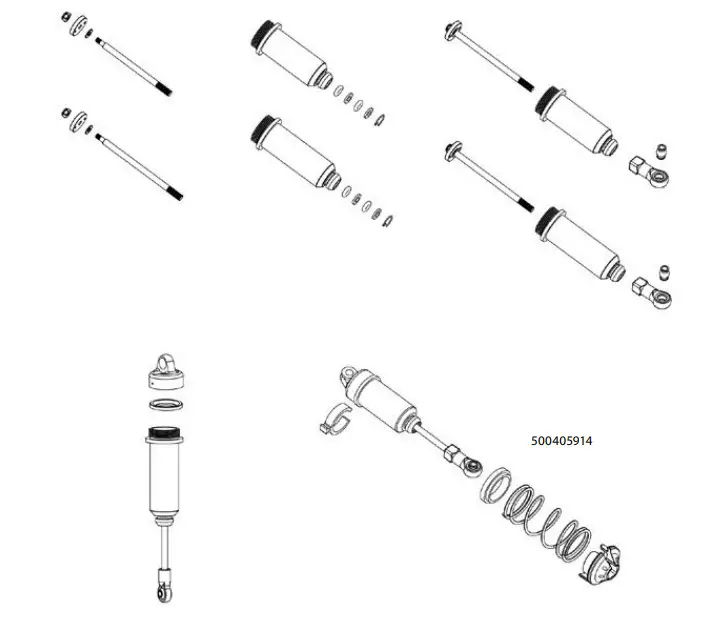 500405914