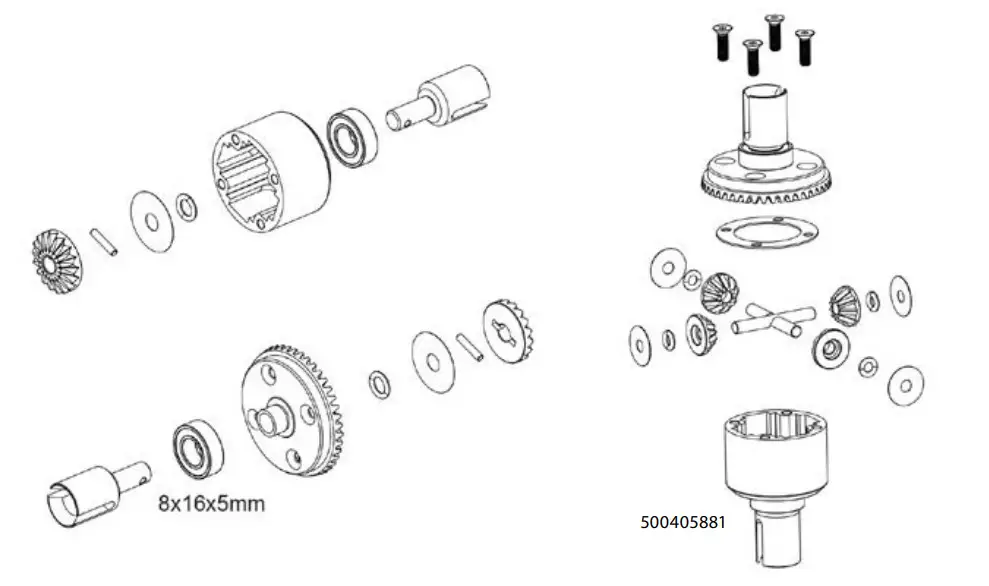 8x16x5mm

500405881