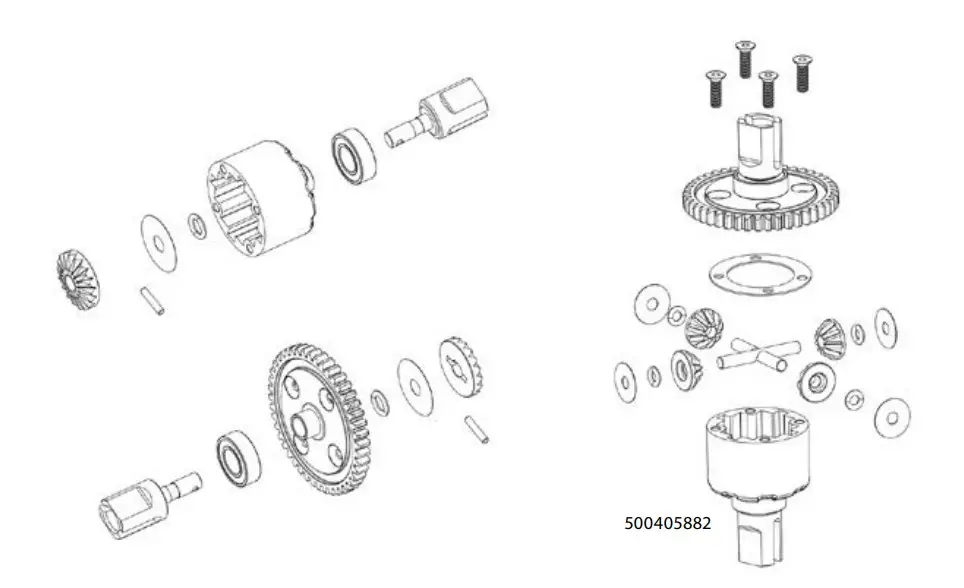 500405882