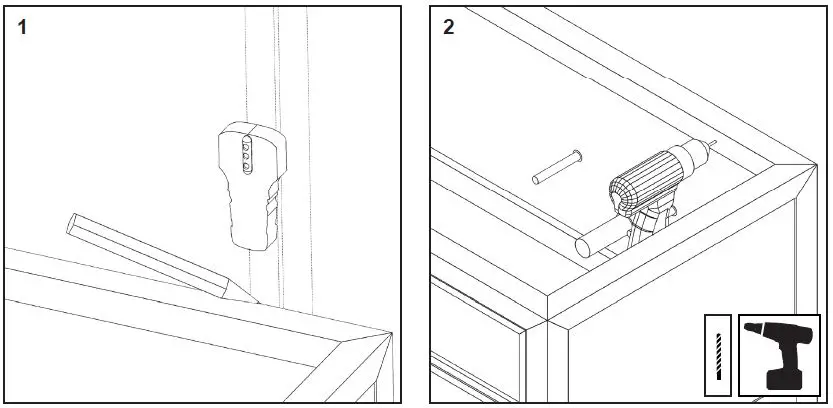 1

2