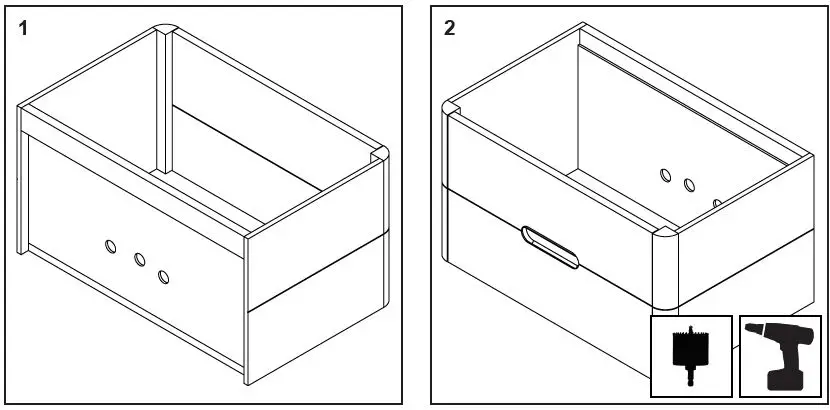 1

2