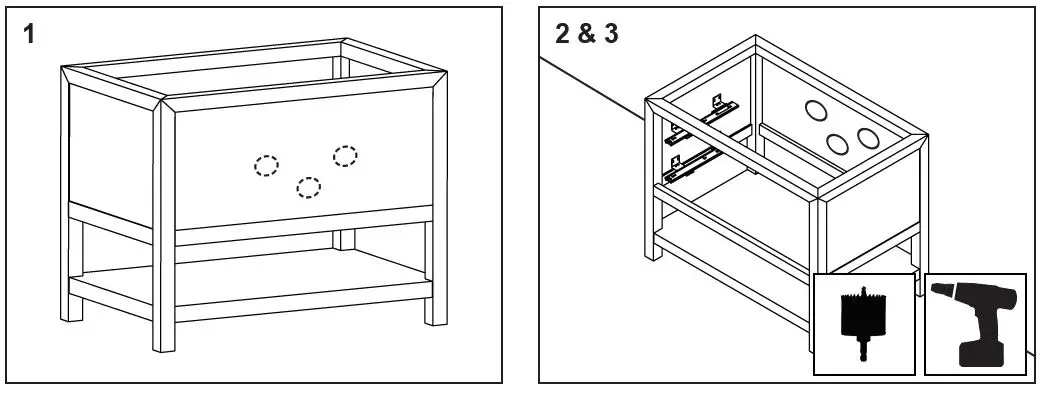 1

2 & 3