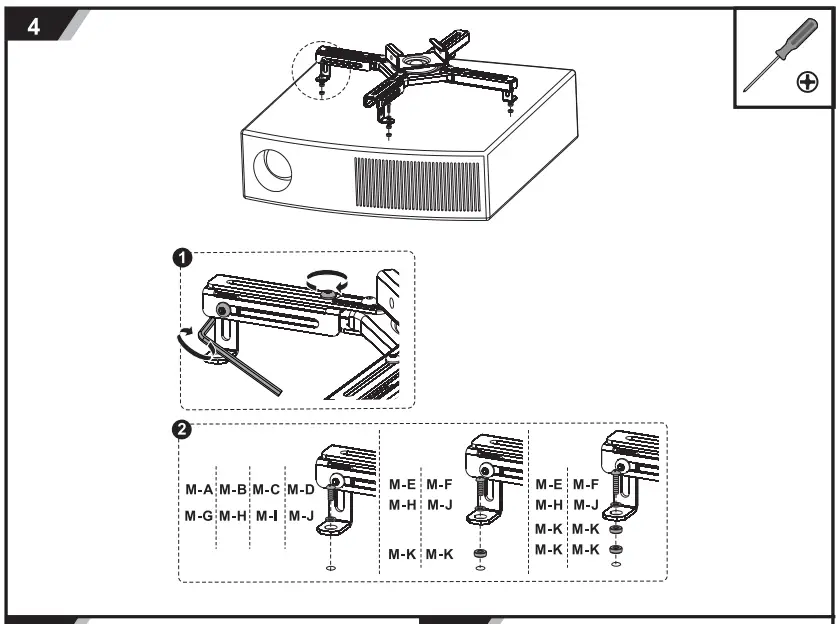 4

1

2

M-A M-B M-C M-D
M-G M-H M-I M-J

M-E M-F
M-H M-J

M-K M-K

M-E M-F
M-H M-J
M-K M-K
M-K M-K