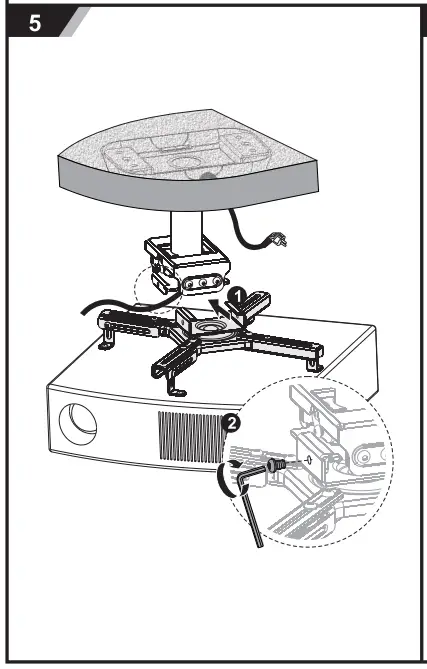 5

1

2