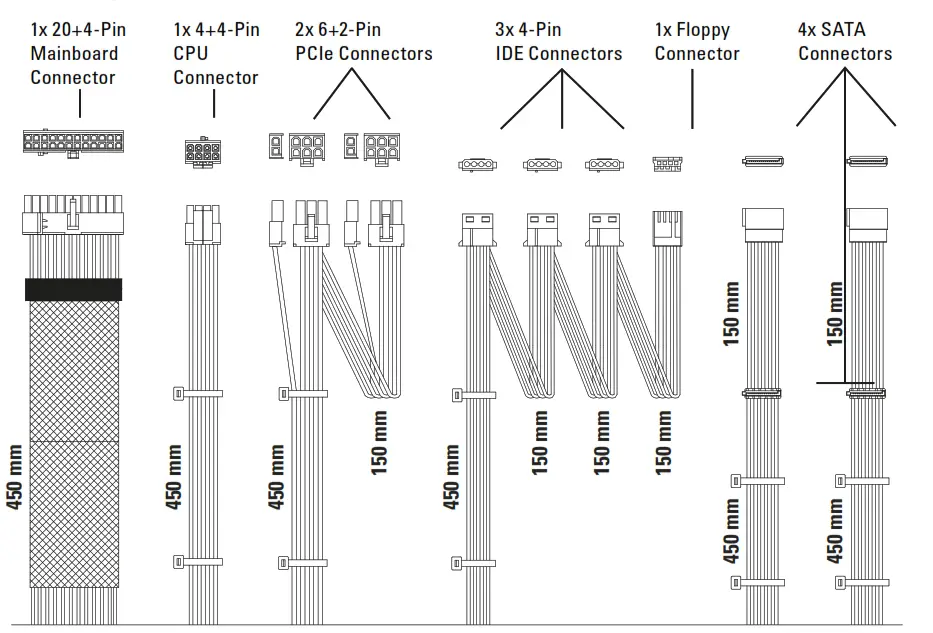 1x 20+4-Pin Mainboard Connector

1x 4+4-Pin CPU Connector

2x 6+2-Pin PCIe Connectors

3x 4-Pin IDE Connectors

1x Floppy Connector

4x SATA Connectors

450 mm

450 mm

450 mm

150 mm

450 mm

150 mm

150 mm

150 mm

150 mm

450 mm

150 mm

450 mm