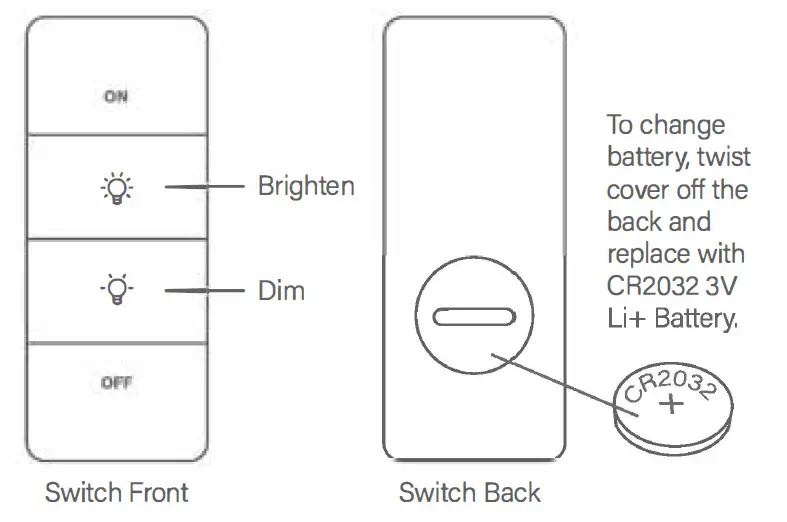 ON

Brighten

Dim

OFF

Switch Front

To change battery, twist cover off the back and replace with CR2032 3V Li+ Battery.

CR2032
+

Switch Back