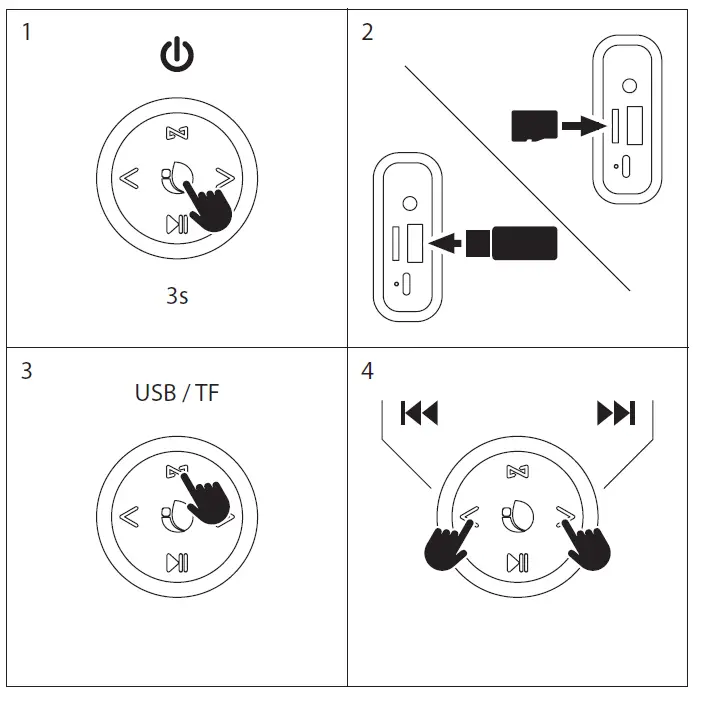 1

3s

2

3

USB / TF

4