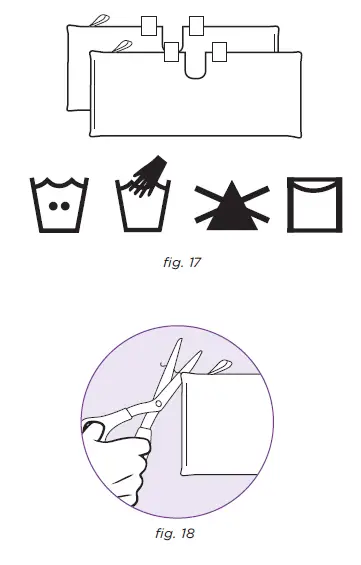 fig. 17

fig. 18