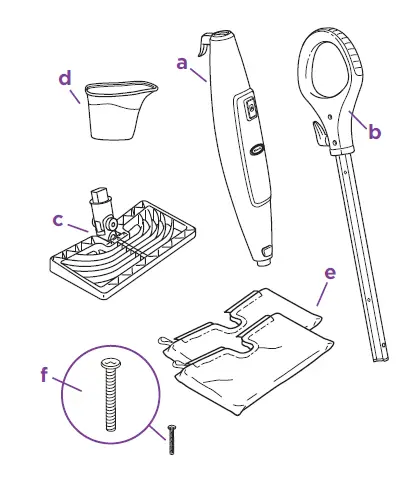 d
a
b
c
e
f