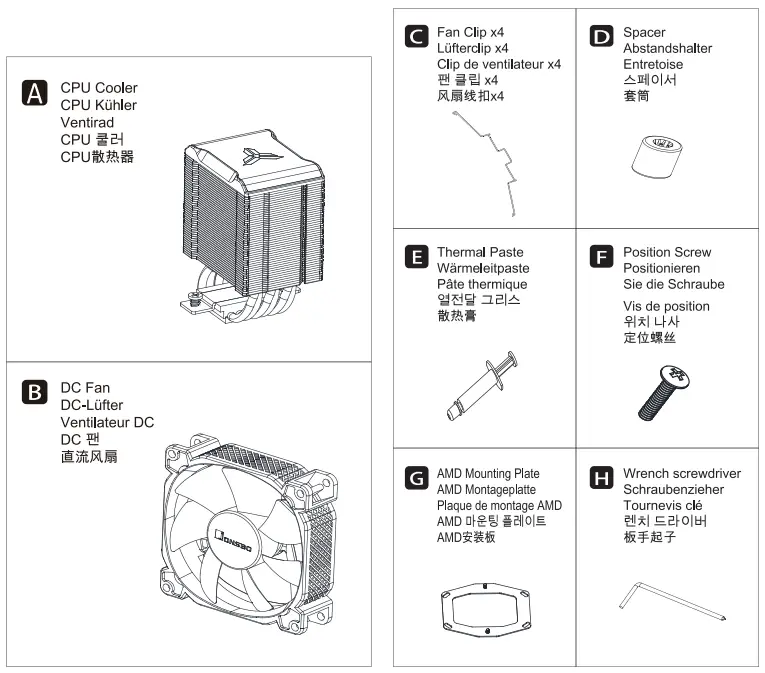 A CPU Cooler
CPU Kühler
Ventirad
CPU 쿨러
CPU散热器

B DC Fan
DC-Lüfter
Ventilateur DC
DC 팬
直流风扇

JONSBO

C Fan Clip x4
Lüfterclip x4
Clip de ventilateur x4
팬 클립 x4
风扇线扣x4

D Spacer
Abstandshalter
Entretoise
스페이서
套筒

E Thermal Paste
Wärmeleitpaste
Pâte thermique
열전달 그리스
散热膏

F Position Screw
Positionieren
Sie die Schraube
Vis de position
위치 나사
定位螺丝

G AMD Mounting Plate
AMD Montageplatte
Plaque de montage AMD
AMD 마운팅 플레이트
AMD安装板

H Wrench screwdriver
Schraubenzieher
Tournevis clé
렌치 드라이버
板手起子