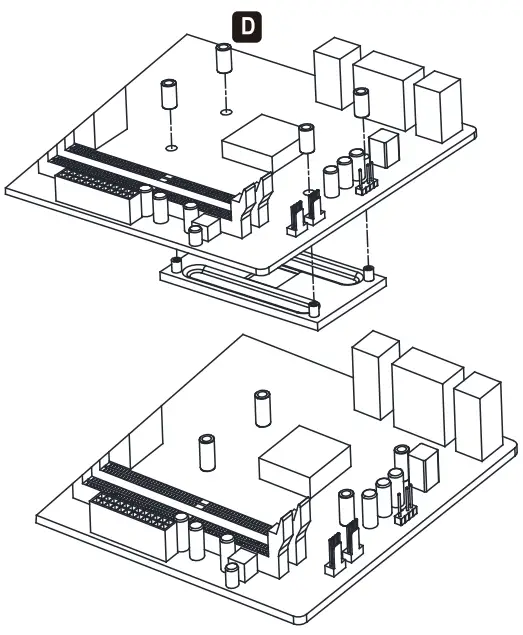 D