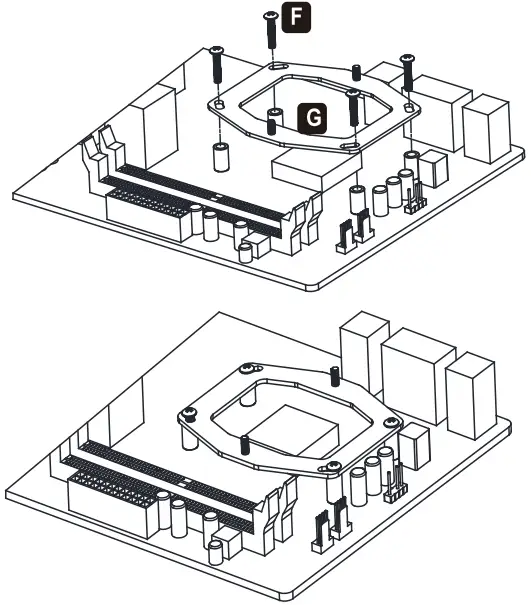 F
G