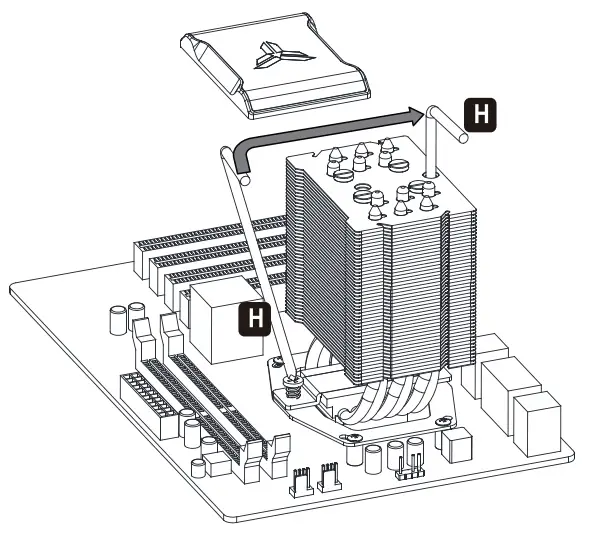 H

H