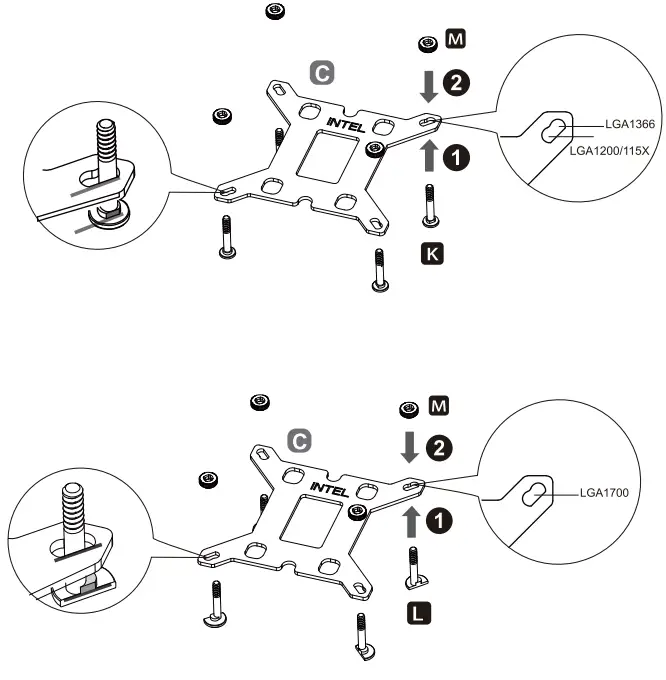 M
C
2
INTEL
LGA1366
LGA1200/115X
1
K

M
C
2
INTEL
LGA1700
1
L