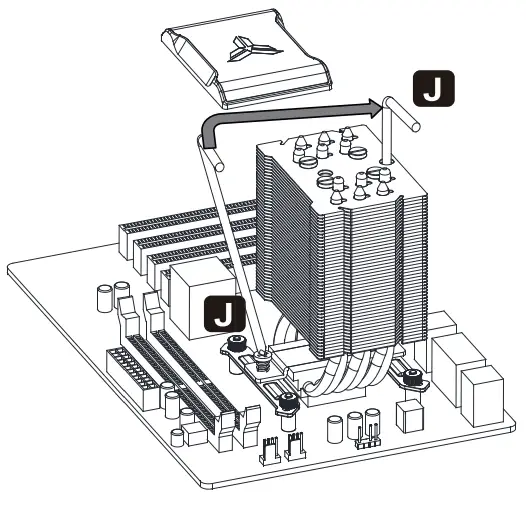 J

J