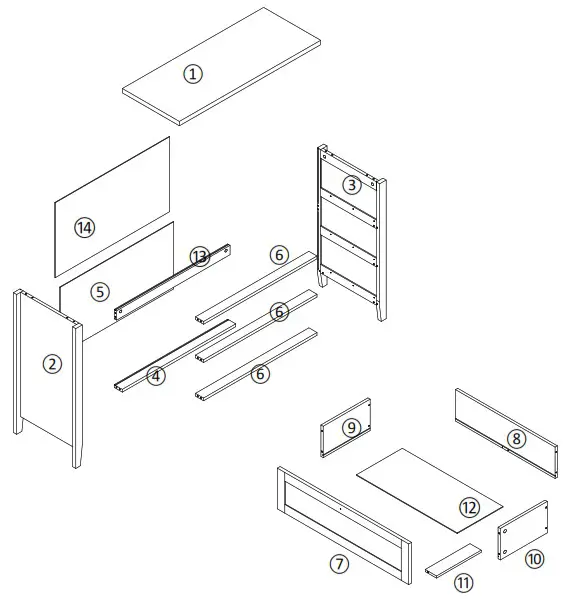 ①
⑭
③
⑬
⑥
⑤
⑥
②
④
⑥
⑨
⑧
⑫
⑦
⑩
⑪