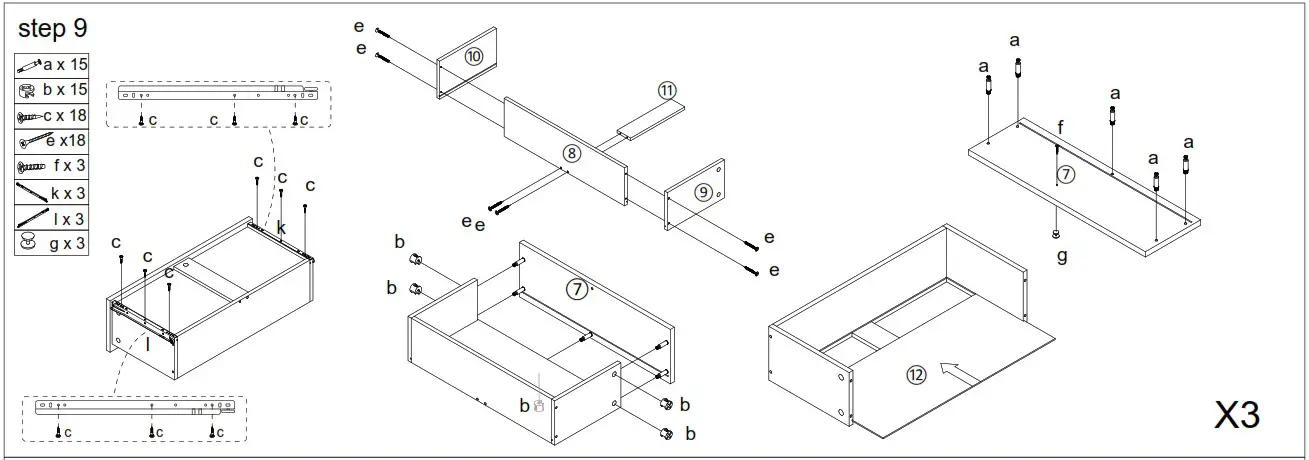 step 9

a x 15
b x 15
c x 18
e x18
f x 3
k x 3
l x 3
g x 3

c c c
c c c
k
c c c
l
c c c

e
e
⑩
⑪
⑧
⑨
e e
e
e

b
b
⑦
b
b
b

a
a
a
a
a
f
⑦
g

⑫

X3