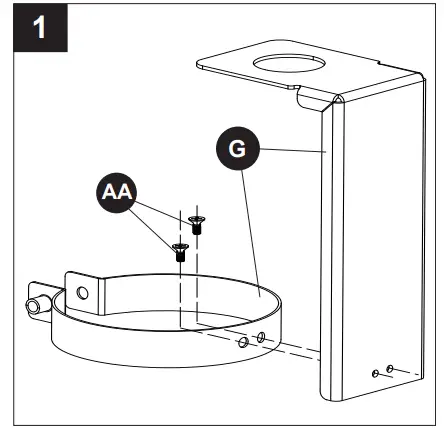 1

G

AA