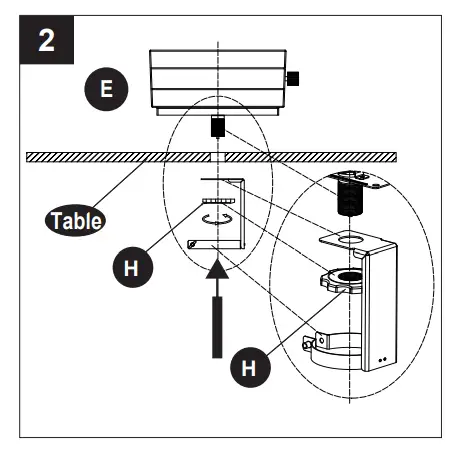 2

E

Table

H

H